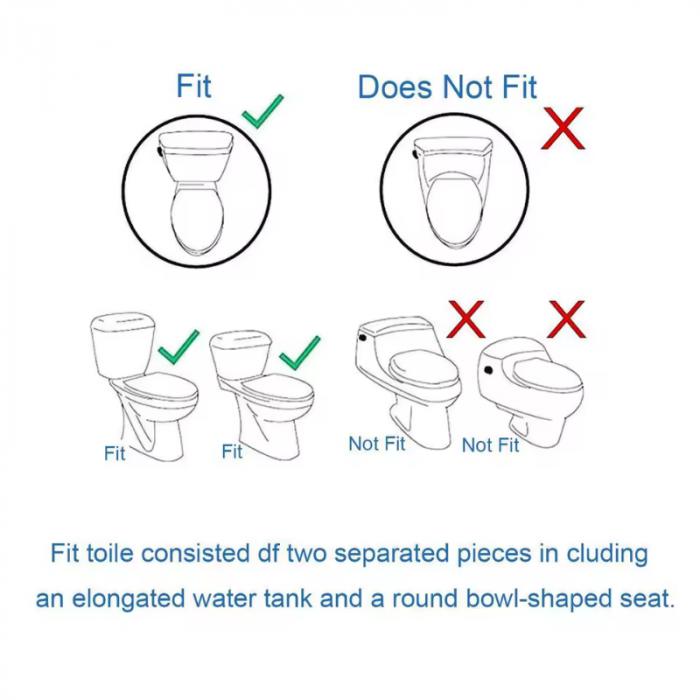 Fit

Does Not Fit

Fit

Fit

Not Fit

Not Fit

Fit toile consisted df two separated pieces in cluding an elongated water tank and a round bowl-shaped seat.